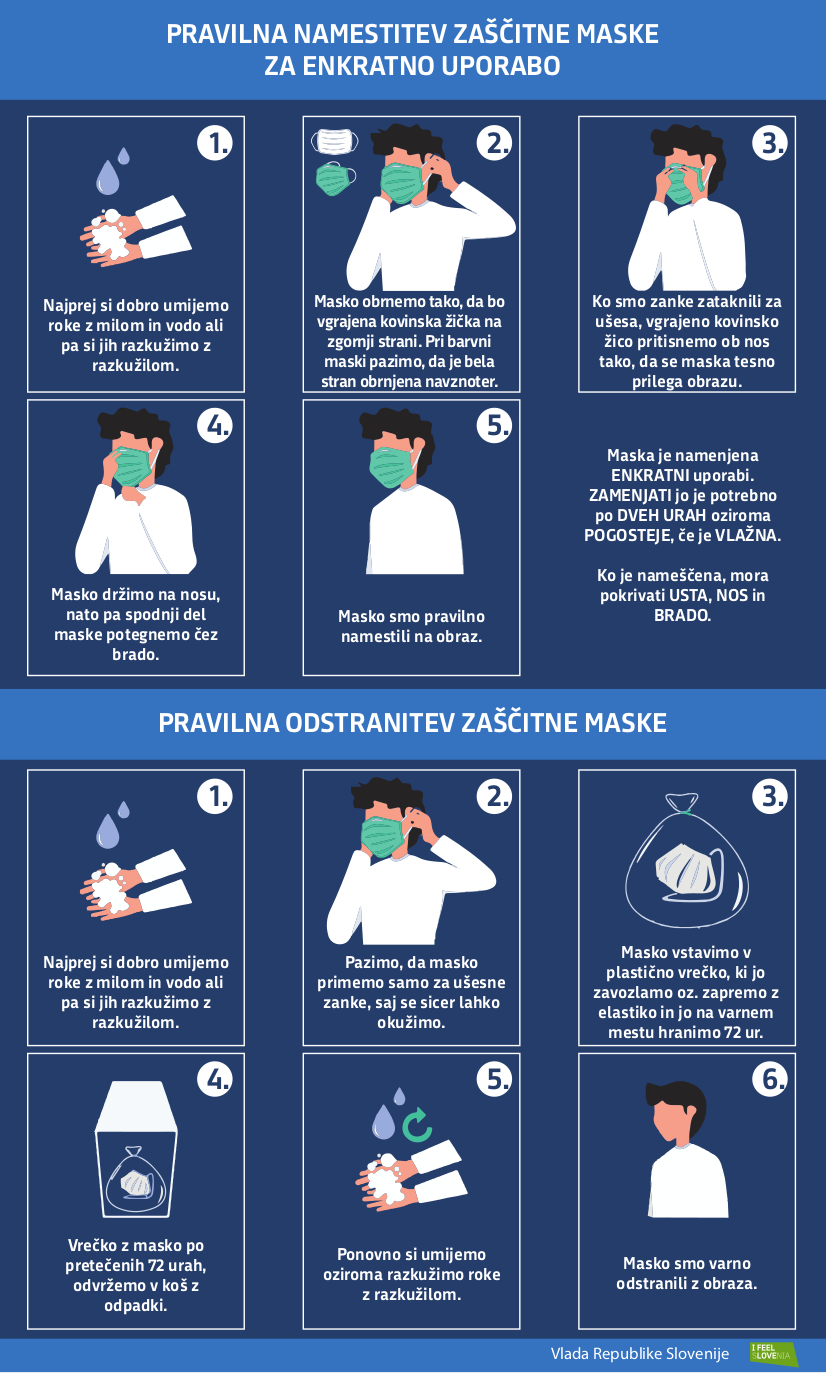 PRAVILNA NAMESTITEV ZAŠČITNE MASKE ZA ENKRATNO UPORABO

1.

Najprej si dobro umijemo roke z milom in vodo ali pa si jih razkužimo z razkužilom.

2.

Masko obrnemo tako, da bo vgrajena kovinska žička na zgornji strani. Pri barvni maski pazimo, da je bela stran obrnjena navznoter.

3.

Ko smo zanke zataknili za ušesa, vgrajeno kovinsko žico pritisnemo ob nos tako, da se maska tesno prilega obrazu.

4.

Masko držimo na nosu, nato pa spodnji del maske potegnemo čez brado.

5.

Masko smo pravilno namestili na obraz.

Maska je namenjena ENKRATNI uporabi. ZAMENJATI jo je potrebno po DVEH URAH oziroma POGOSTEJE, če je VLAŽNA.

Ko je nameščena, mora pokrivati USTA, NOS in BRADO.

PRAVILNA ODSTRANITEV ZAŠČITNE MASKE

1.

Najprej si dobro umijemo roke z milom in vodo ali pa si jih razkužimo z razkužilom.

2.

Pazimo, da masko primemo samo za ušesne zanke, saj se sicer lahko okužimo.

3.

Masko vstavimo v plastično vrečko, ki jo zavozlamo oz. zapremo z elastiko in jo na varnem mestu hranimo 72 ur.

4.

Vrečko z masko po pretečenih 72 urah, odvržemo v koš z odpadki.

5.

Ponovno si umijemo oziroma razkužimo roke z razkužilom.

6.

Masko smo varno odstranili z obraza.

Vlada Republike Slovenije

I FEEL SLOVENIA